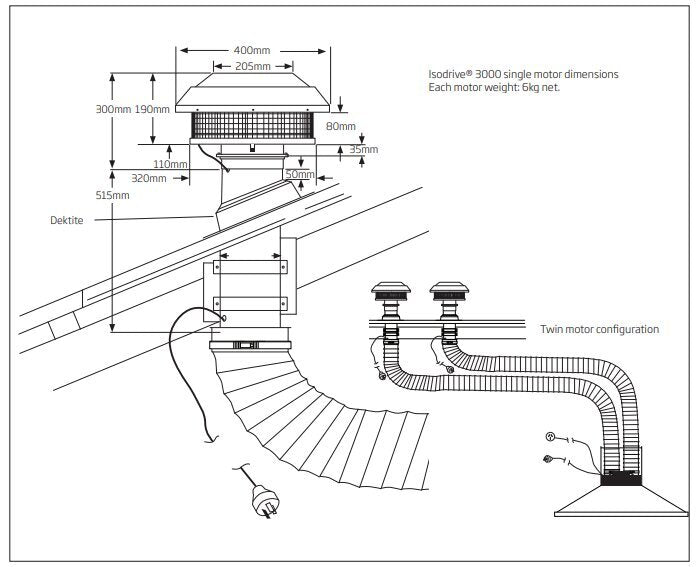 400mm
205mm
Isodrive® 3000 single motor dimensions
Each motor weight: 6kg net.
300mm
190mm
80mm
35mm
110mm
320mm
50mm
515mm
Dektite
Twin motor configuration