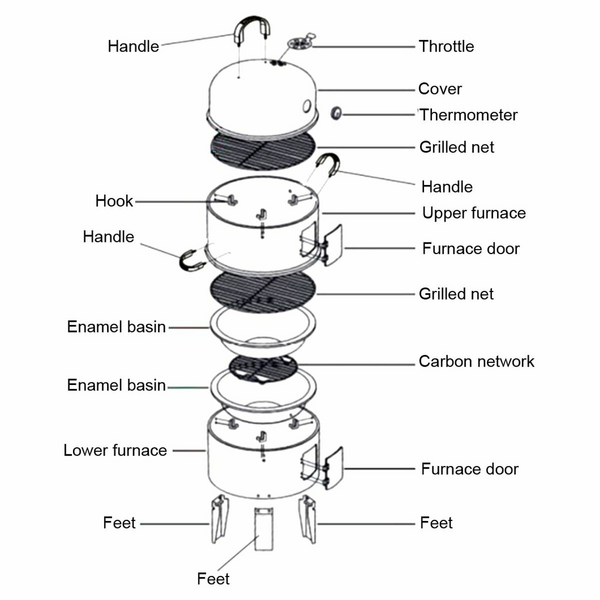 Handle

Throttle

Cover

Thermometer

Grilled net

Handle

Hook

Upper furnace

Handle

Furnace door

Grilled net

Enamel basin

Carbon network

Enamel basin

Lower furnace

Furnace door

Feet

Feet

Feet