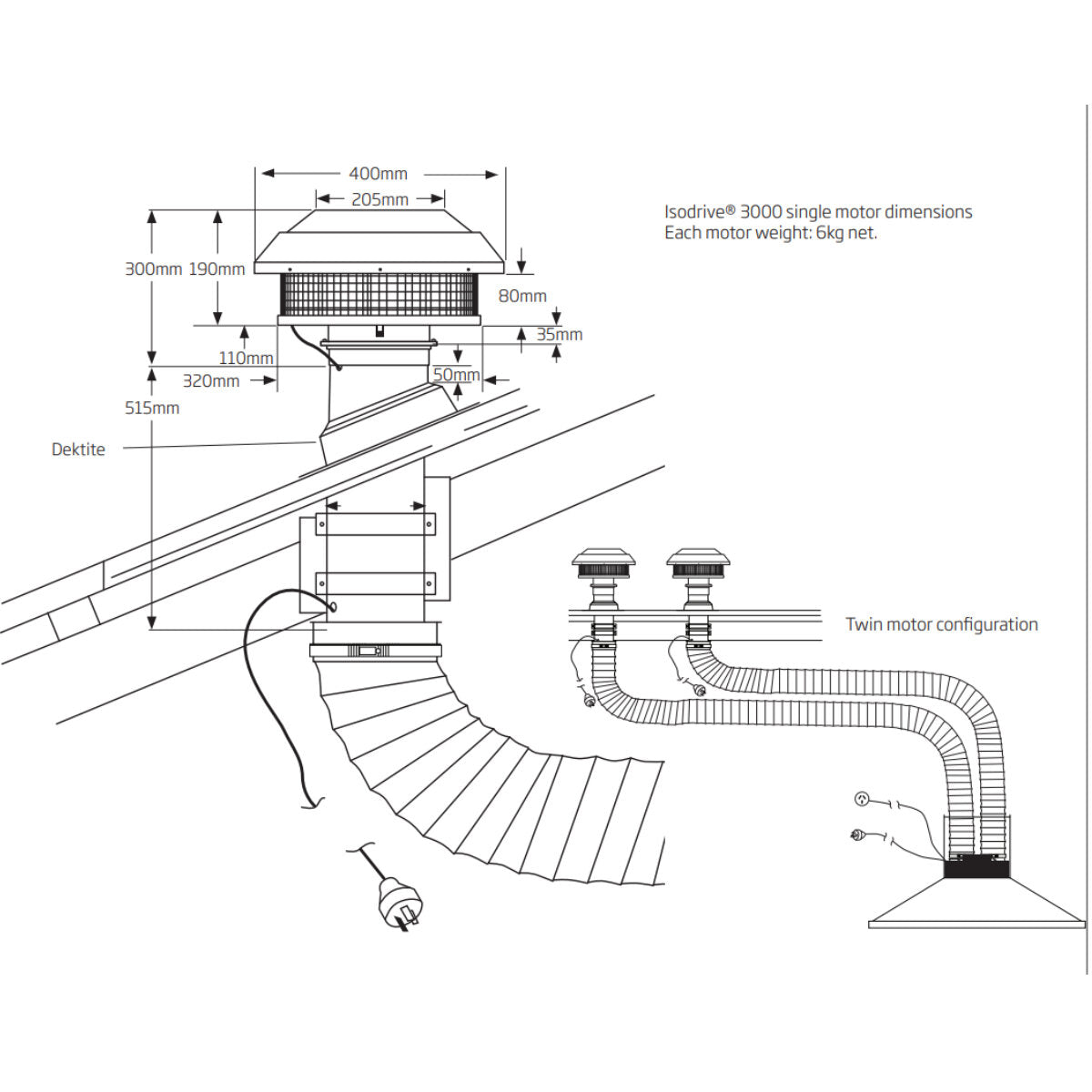 400mm
205mm
Isodrive® 3000 single motor dimensions
Each motor weight: 6kg net.
300mm 190mm
80mm
35mm
110mm
320mm
50mm
515mm
Dektite
Twin motor configuration